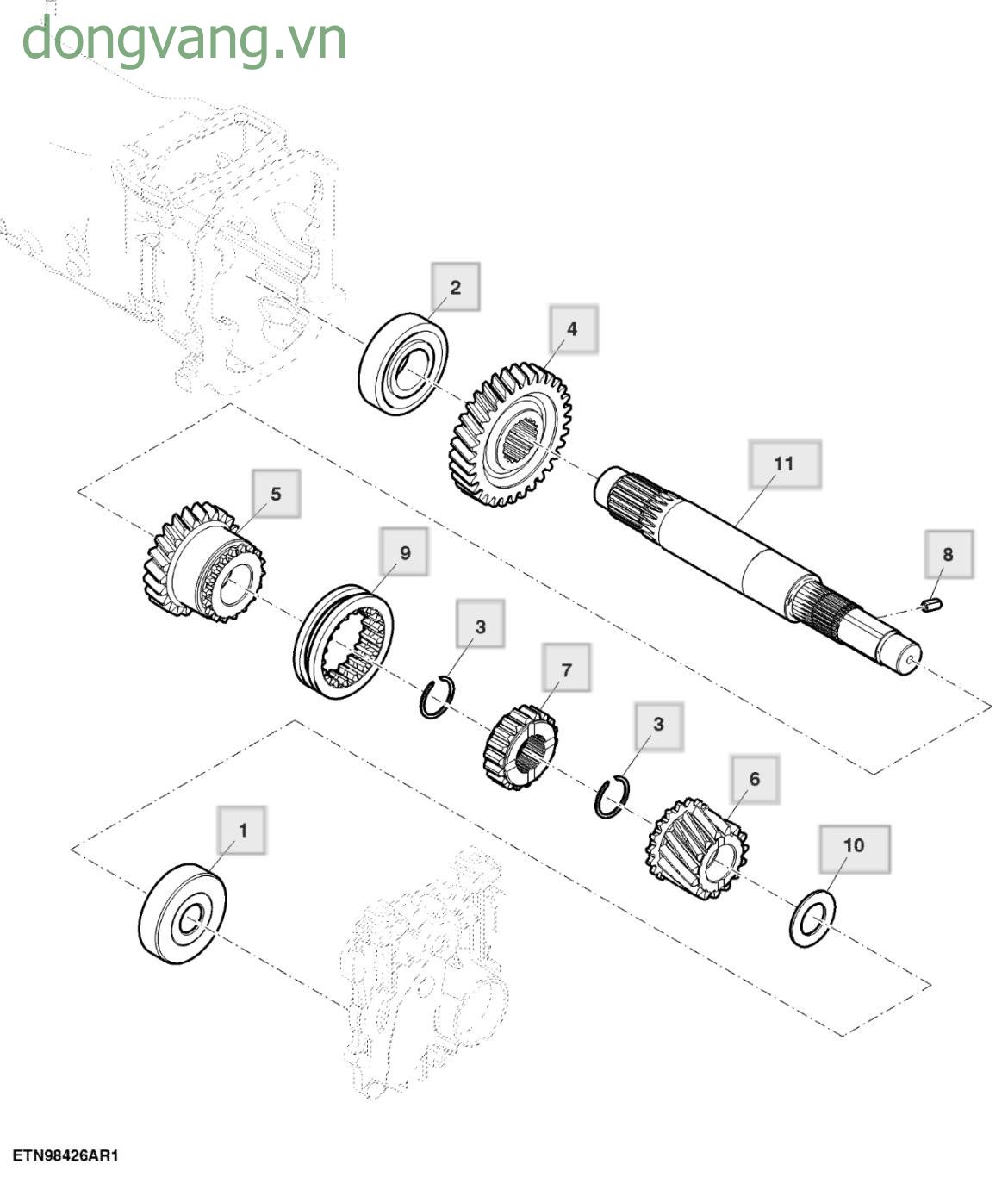 dongvang.vn

2

4

11

5

9

8

3

7

3

6

1

10

ETN98426AR1